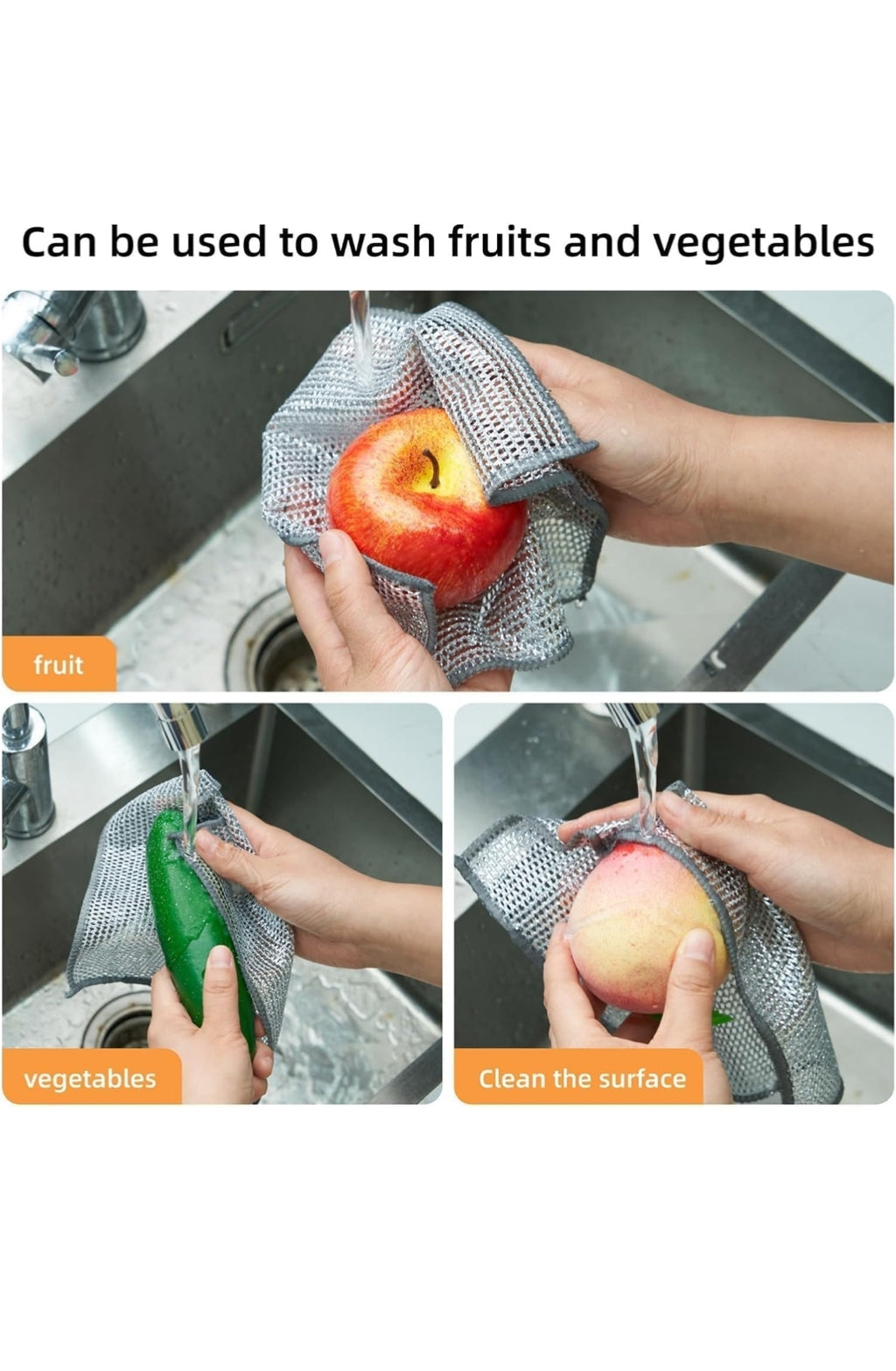 Can be used to wash fruits and vegetables

fruit

vegetables

Clean the surface